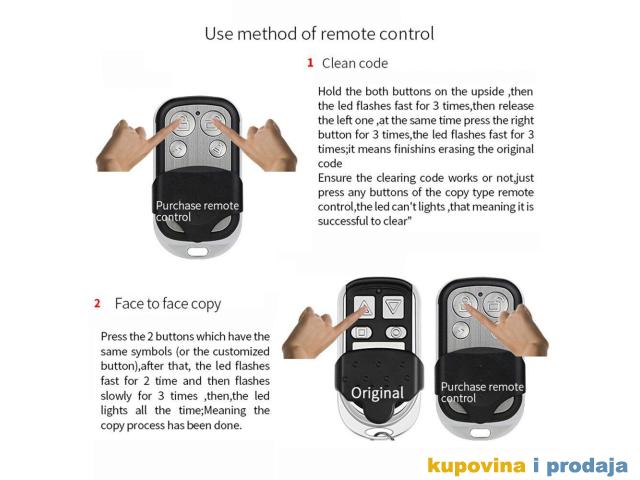 Use method of remote control

1 Clean code

Hold the both buttons on the upside ,then the led flashes fast for 3 times,then release the left one ,at the same time press the right button for 3 times,the led flashes fast for 3 times;it means finishins erasing the original code
Ensure the clearing code works or not,just press any buttons of the copy type remote control,the led can't lights ,that meaning it is successful to clear"

Purchase remote control

2 Face to face copy

Press the 2 buttons which have the same symbols (or the customized button),after that, the led flashes fast for 2 time and then flashes slowly for 3 times ,then,the led lights all the time;Meaning the copy process has been done.

Original

Purchase remote control

kupovina i prodaja