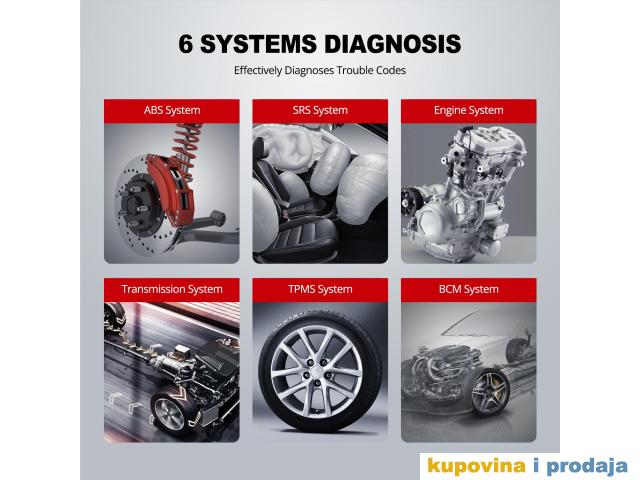 6 SYSTEMS DIAGNOSIS

Effectively Diagnoses Trouble Codes

ABS System

SRS System

Engine System

Transmission System

TPMS System

BCM System

kupovina i prodaja