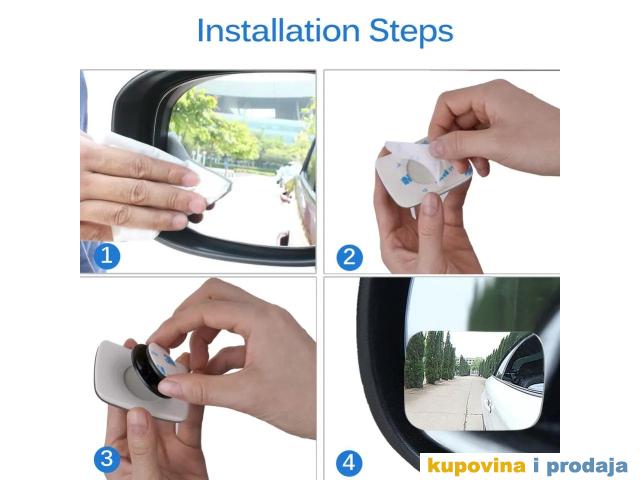 Installation Steps

1

2

3

4

kupovina i prodaja