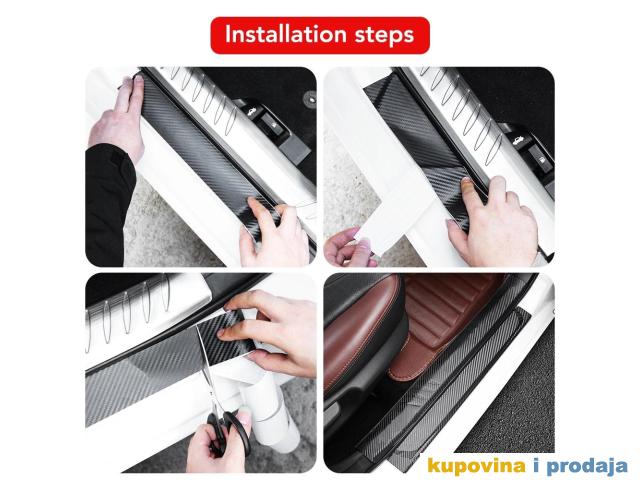 Installation steps

kupovina i prodaja