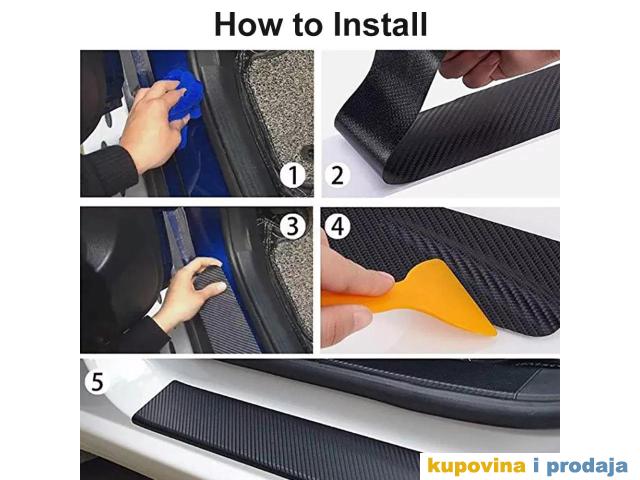 How to Install

1

2

3

4

5

kupovina i prodaja